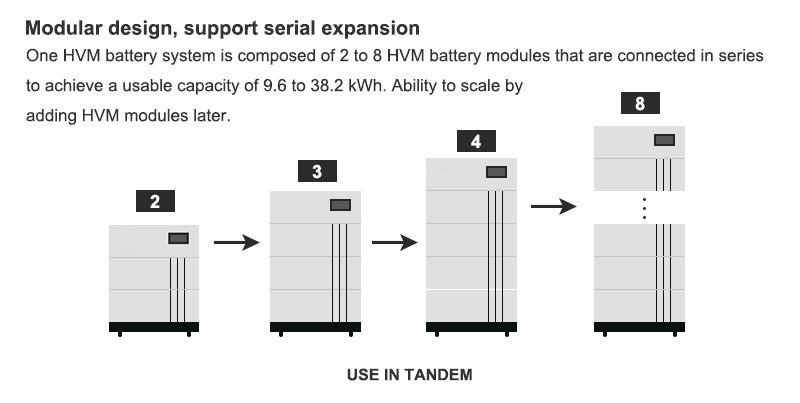 Modular design, support serial expansion

One HVM battery system is composed of 2 to 8 HVM battery modules that are connected in series to achieve a usable capacity of 9.6 to 38.2 kWh. Ability to scale by adding HVM modules later.

2

3

4

8

USE IN TANDEM